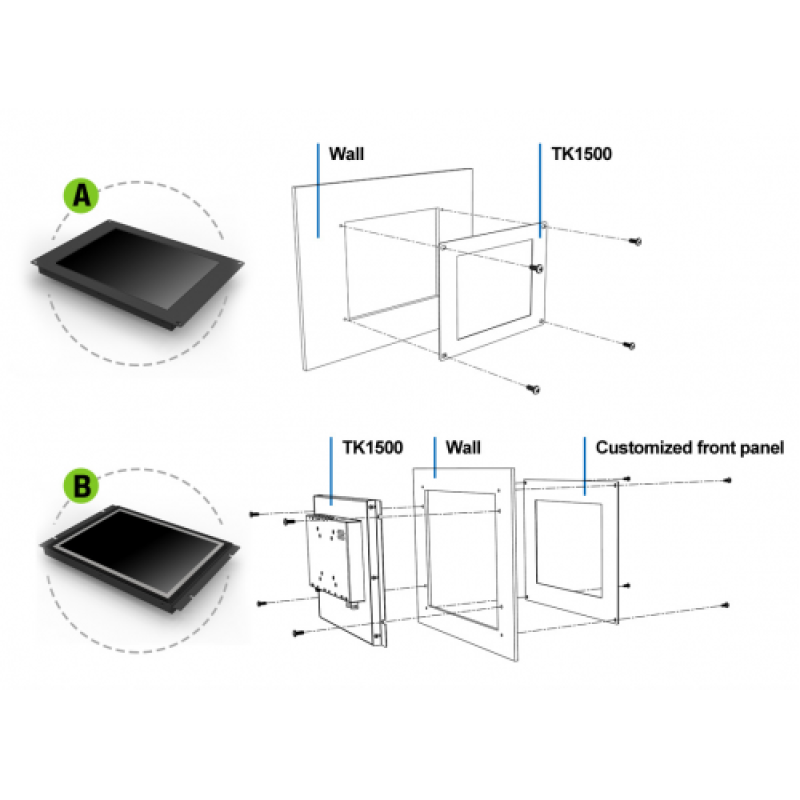 A

Wall

TK1500

B

TK1500

Wall

Customized front panel